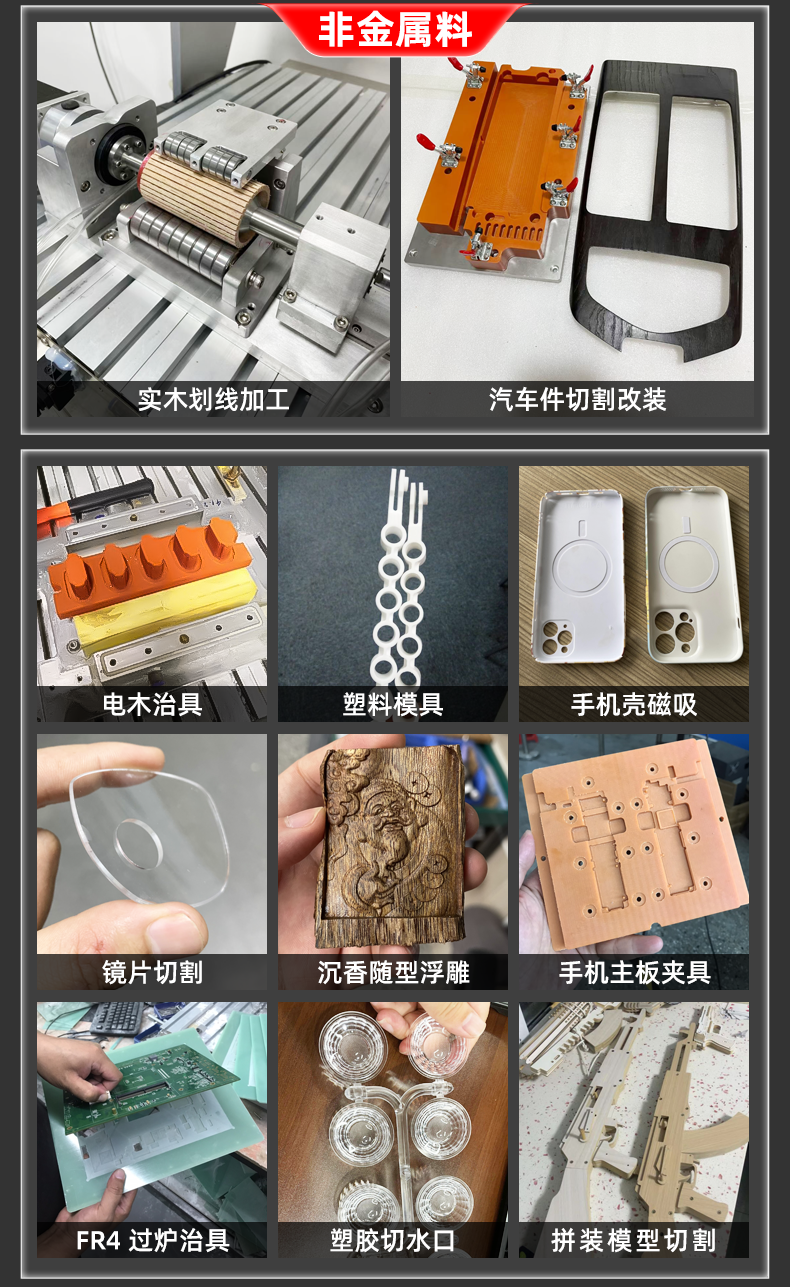 非金属料

实木划线加工

汽车件切割改装

电木治具

塑料模具

手机壳磁吸

镜片切割

沉香随型浮雕

手机主板夹具

FR4 过炉治具

塑胶切水口

拼装模型切割