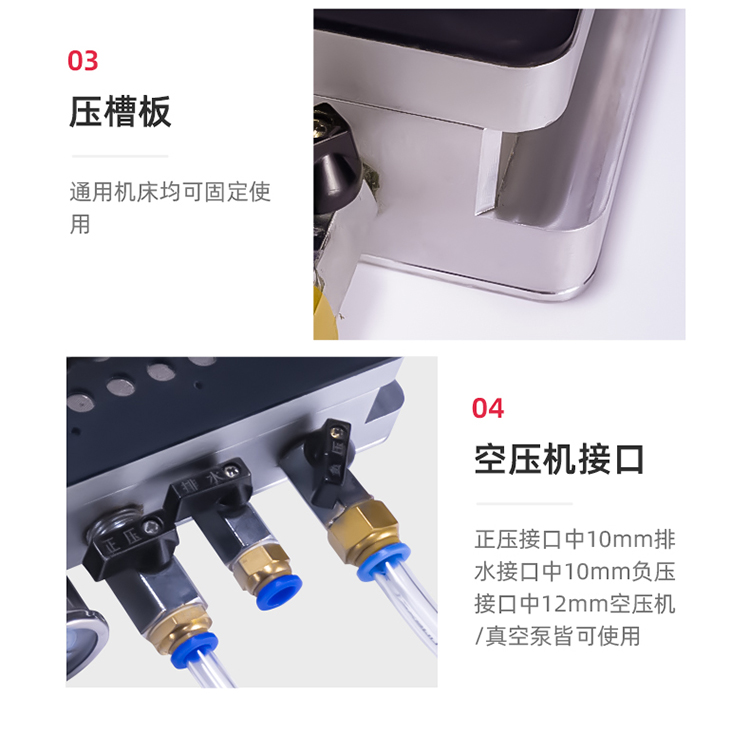 03

压槽板

通用机床均可固定使用

正压

排水

负压

04

空压机接口

正压接口中10mm排水接口中10mm负压接口中12mm空压机/真空泵皆可使用